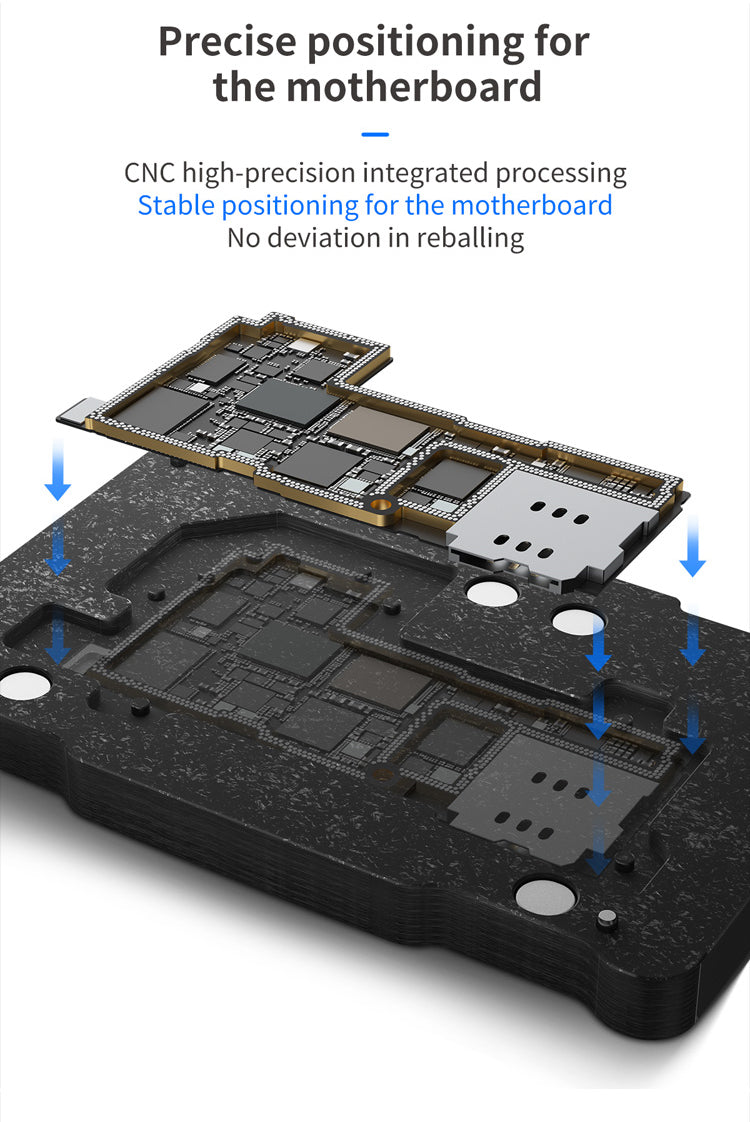 Precise positioning for the motherboard

CNC high-precision integrated processing
Stable positioning for the motherboard
No deviation in reballing