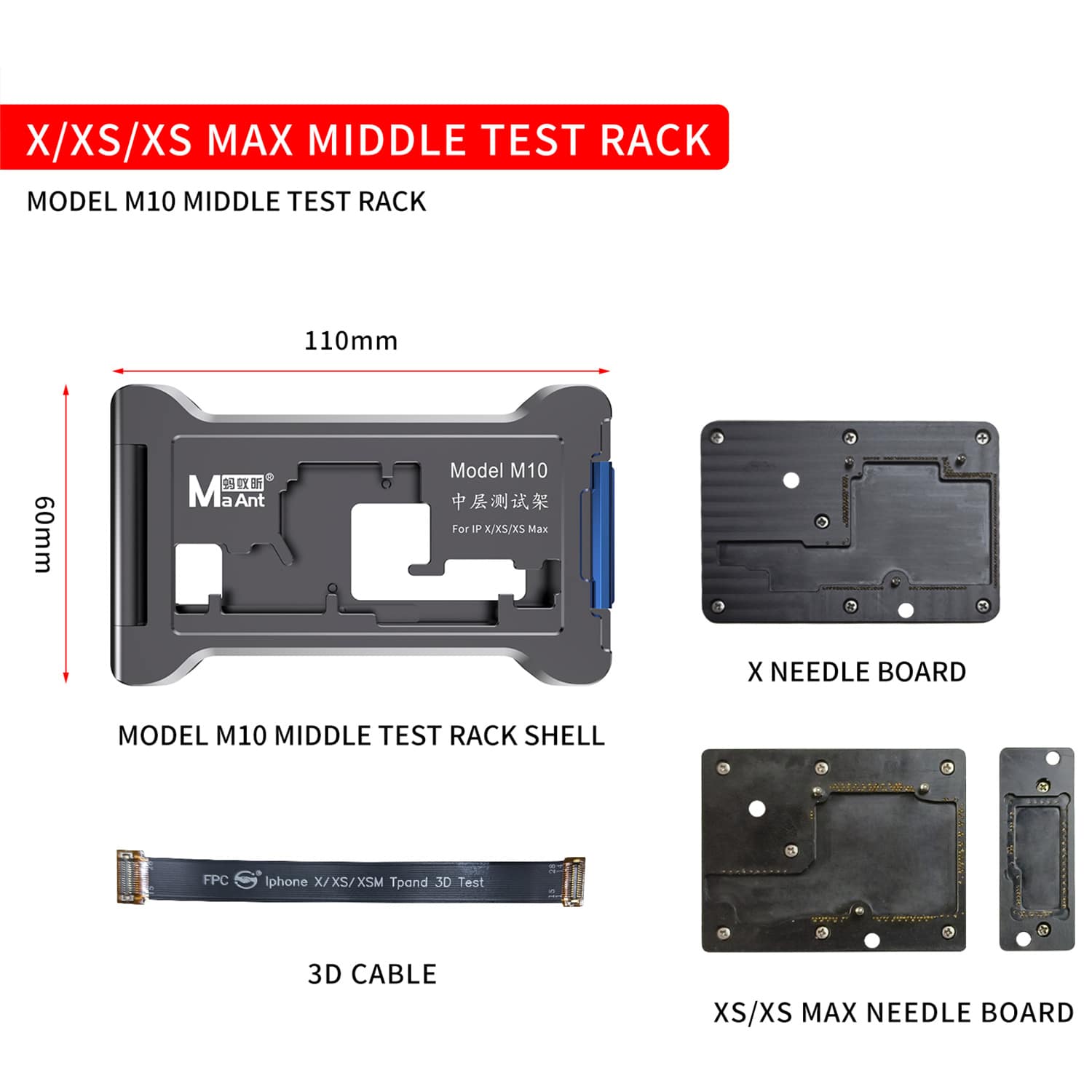 X/XS/XS MAX MIDDLE TEST RACK

MODEL M10 MIDDLE TEST RACK

110mm

60mm

蚂蚁昕® MaAnt

Model M10
中层测试架
For IP X/XS/XS Max

MODEL M10 MIDDLE TEST RACK SHELL

X NEEDLE BOARD

FPC Iphone X/XS/XSM Tpand 3D Test

3D CABLE

XS/XS MAX NEEDLE BOARD